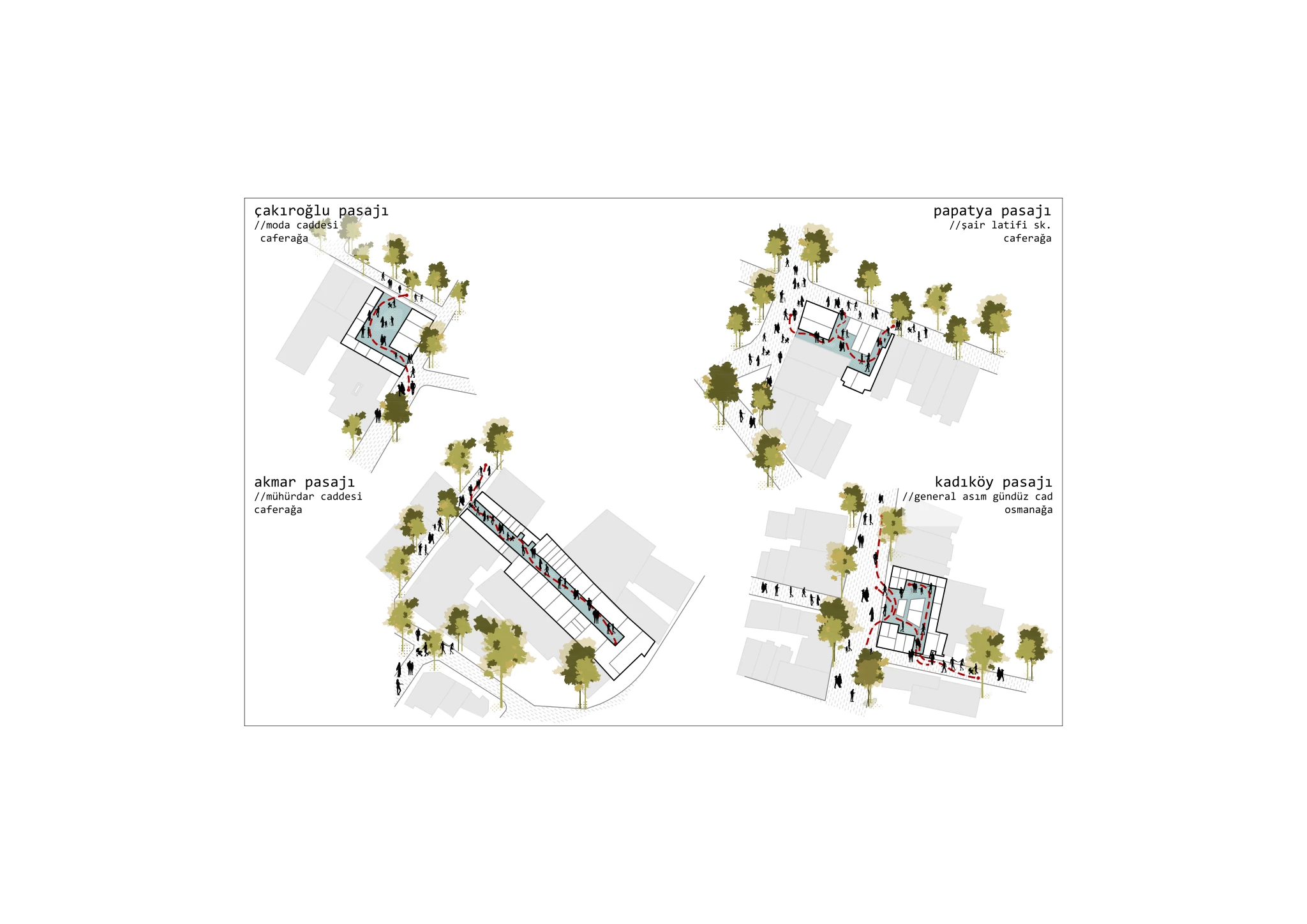 çakıroğlu pasajı
//moda caddesi
caferağa

papatya pasajı
//şair latifi sk.
caferağa

akmar pasajı
//mühürdar caddesi
caferağa

kadıköy pasajı
//general asım gündüz cad
osmanağa